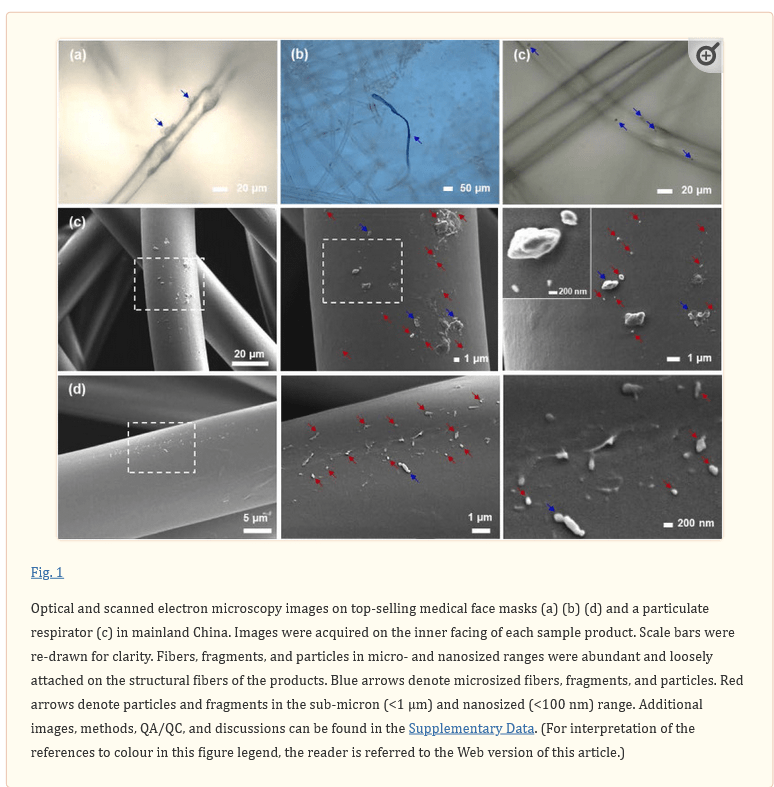 (a)
20 μm
(b)
50 μm
(c)
20 μm
(c)
20 μm
1 μm
200 nm
1 μm
(d)
5 μm
1 μm
200 nm

Fig. 1

Optical and scanned electron microscopy images on top-selling medical face masks (a) (b) (d) and a particulate respirator (c) in mainland China. Images were acquired on the inner facing of each sample product. Scale bars were re-drawn for clarity. Fibers, fragments, and particles in micro- and nanosized ranges were abundant and loosely attached on the structural fibers of the products. Blue arrows denote microsized fibers, fragments, and particles. Red arrows denote particles and fragments in the sub-micron (<1 μm) and nanosized (<100 nm) range. Additional images, methods, QA/QC, and discussions can be found in the Supplementary Data. (For interpretation of the references to colour in this figure legend, the reader is referred to the Web version of this article.)