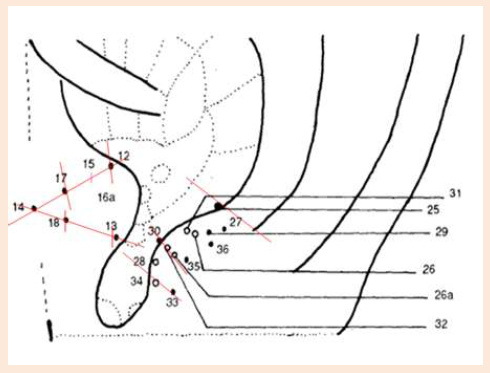 12
15
17
16a
14
18
13
30
28
34
33
35
36
27
31
25
29
26
26a
32