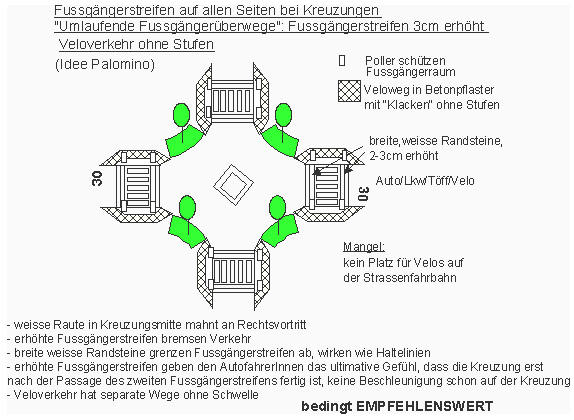 Fussgängerstreifen auf allen Seiten bei Kreuzungen
"Umlaufende Fussgängerüberwege": Fussgängerstreifen 3cm erhöht
Veloverkehr ohne Stufen
(Idee Palomino)

Poller schützen Fussgängerraum

Veloweg in Betonpflaster mit "Klackerl" ohne Stufen

breite, weisse Randsteine, 2-3cm erhöht

Auto/Lkw/Töff/Velo

30

30

Mangel:
kein Platz für Velos auf der Strassenfahrbahn

- weisse Raute in Kreuzungsmitte mahnt an Rechtsvortritt
- erhöhte Fussgängerstreifen bremsen Verkehr
- breite weisse Randsteine grenzen Fussgängerstreifen ab, wirken wie Haltelinien
- erhöhte Fussgängerstreifen geben den AutofahrerInnen das ultimative Gefühl, dass die Kreuzung erst nach der Passage des zweiten Fussgängerstreifens fertig ist, keine Beschleunigung schon auf der Kreuzung
- Veloverkehr hat separate Wege ohne Schwelle

bedingt EMPFEHLENSWERT