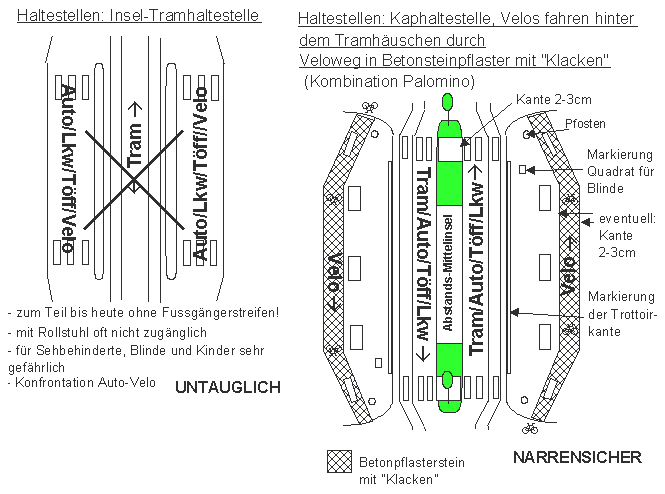 Haltestellen: Insel-Tramhaltestelle

Auto/Lkw/Töff/Velo

Tram →

Auto/Lkw/Töff/Velo

- zum Teil bis heute ohne Fussgängerstreifen!
- mit Rollstuhl oft nicht zugänglich
- für Sehbehinderte, Blinde und Kinder sehr gefährlich
- Konfrontation Auto-Velo

UNTAUGLICH

Haltestellen: Kaphaltestelle, Velos fahren hinter dem Tramhäuschen durch
Veloweg in Betonsteinpflaster mit "Klacken"
(Kombination Palomino)

Kante 2-3cm

Pfosten

Markierung Quadrat für Blinde

eventuell: Kante 2-3cm

Markierung der Trottoirkante

Velo →

Tram/Auto/Töff/Lkw →

Abstands-Mittelinsel

Tram/Auto/Töff/Lkw →

Velo →

Betonpflasterstein mit "Klacken"

NARRENSICHER