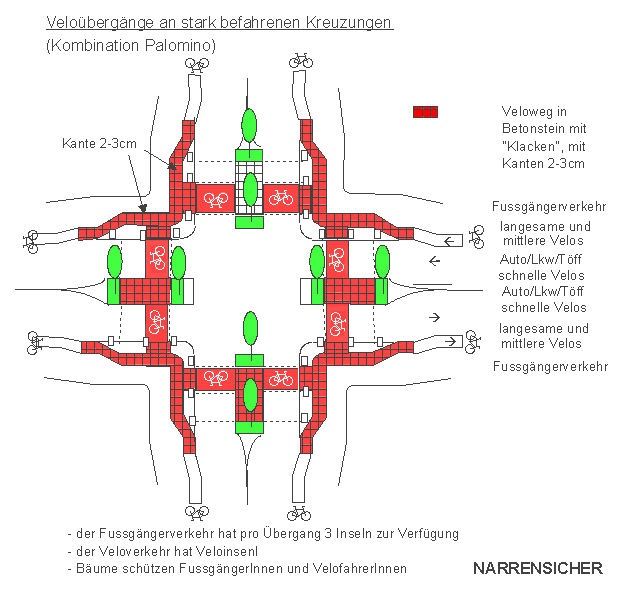 Veloübergänge an stark befahrenen Kreuzungen
(Kombination Palomino)

Kante 2-3cm

Veloweg in Betonstein mit "Klacken", mit Kanten 2-3cm

Fussgängerverkehr
langesame und mittlere Velos
Auto/Lkw/Töff schnelle Velos
Auto/Lkw/Töff schnelle Velos
langesame und mittlere Velos
Fussgängerverkehr

- der Fussgängerverkehr hat pro Übergang 3 Inseln zur Verfügung
- der Veloverkehr hat Veloinsenl
- Bäume schützen FussgängerInnen und VelofahrerInnen

NARRENSICHER