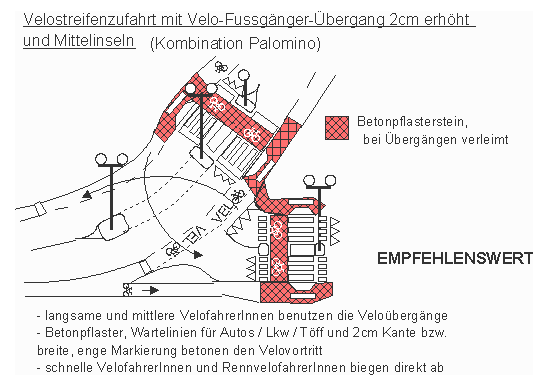 Velostreifenzufahrt mit Velo-Fussgänger-Übergang 2cm erhöht und Mittelinseln (Kombination Palomino)

Betonpflasterstein, bei Übergängen verleimt

VELO

VELO

EMPFEHLENSWERT

- langsame und mittlere VelofahrerInnen benutzen die Veloübergänge
- Betonpflaster, Wartelinien für Autos / Lkw / Töff und 2cm Kante bzw. breite, enge Markierung betonen den Velovortritt
- schnelle VelofahrerInnen und RennvelofahrerInnen biegen direkt ab