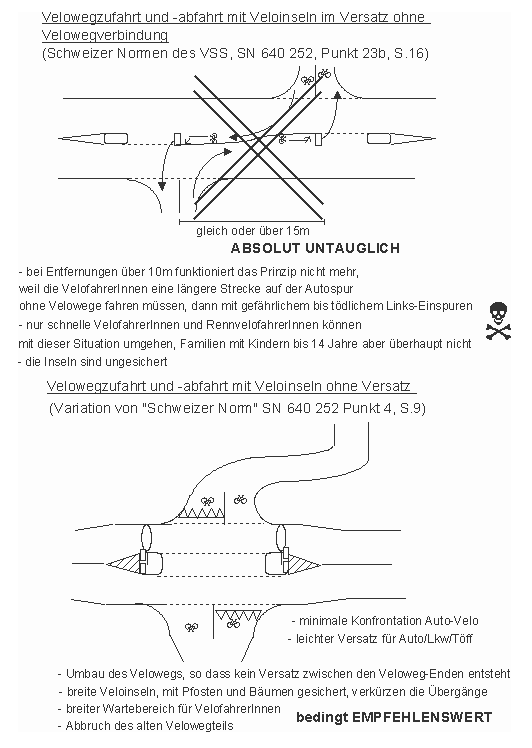 Velowegzufahrt und -abfahrt mit Veloinseln im Versatz ohne Velowegverbindung
(Schweizer Normen des VSS, SN 640 252, Punkt 23b, S.16)

gleich oder über 15m

ABSOLUT UNTAUGLICH

- bei Entfernungen über 10m funktioniert das Prinzip nicht mehr, weil die VelofahrerInnen eine längere Strecke auf der Autospur ohne Velowege fahren müssen, dann mit gefährlichem bis tödlichem Links-Einspuren
- nur schnelle VelofahrerInnen und RennvelofahrerInnen können mit dieser Situation umgehen, Familien mit Kindern bis 14 Jahre aber überhaupt nicht
- die Inseln sind ungesichert

Velowegzufahrt und -abfahrt mit Veloinseln ohne Versatz
(Variation von "Schweizer Norm" SN 640 252 Punkt 4, S.9)

- minimale Konfrontation Auto-Velo
- leichter Versatz für Auto/Lkw/Töff

- Umbau des Velowegs, so dass kein Versatz zwischen den Veloweg-Enden entsteht
- breite Veloinseln, mit Pfosten und Bäumen gesichert, verkürzen die Übergänge
- breiter Wartebereich für VelofahrerInnen
- Abbruch des alten Velowegteils

bedingt EMPFEHLENSWERT