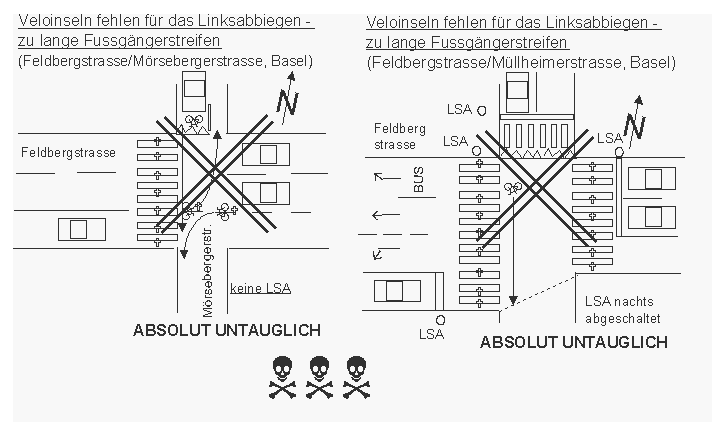 Veloinseln fehlen für das Linksabbiegen - zu lange Fussgängerstreifen
(Feldbergstrasse/Mörsebergerstrasse, Basel)

N

Feldbergstrasse

Mörsebergerstr.

keine LSA

ABSOLUT UNTAUGLICH

Veloinseln fehlen für das Linksabbiegen - zu lange Fussgängerstreifen
(Feldbergstrasse/Müllheimerstrasse, Basel)

LSA

Feldberg strasse

LSA

LSA

N

BUS

LSA

LSA nachts abgeschaltet

ABSOLUT UNTAUGLICH