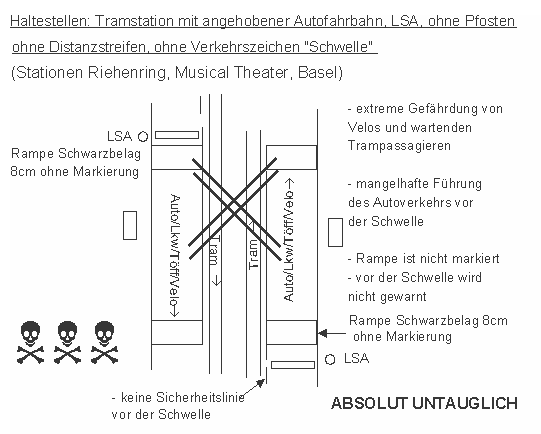 Haltestellen: Tramstation mit angehobener Autofahrbahn, LSA, ohne Pfosten ohne Distanzstreifen, ohne Verkehrszeichen "Schwelle"

(Stationen Riehenring, Musical Theater, Basel)

LSA

Rampe Schwarzbelag 8cm ohne Markierung

Auto/Lkw/Töff/Velo→

Tram →

Tram

Auto/Lkw/Töff/Velo→

- extreme Gefährdung von Velos und wartenden Trampassagieren

- mangelhafte Führung des Autoverkehrs vor der Schwelle

- Rampe ist nicht markiert
- vor der Schwelle wird nicht gewarnt

Rampe Schwarzbelag 8cm ohne Markierung

LSA

- keine Sicherheitslinie vor der Schwelle

ABSOLUT UNTAUGLICH